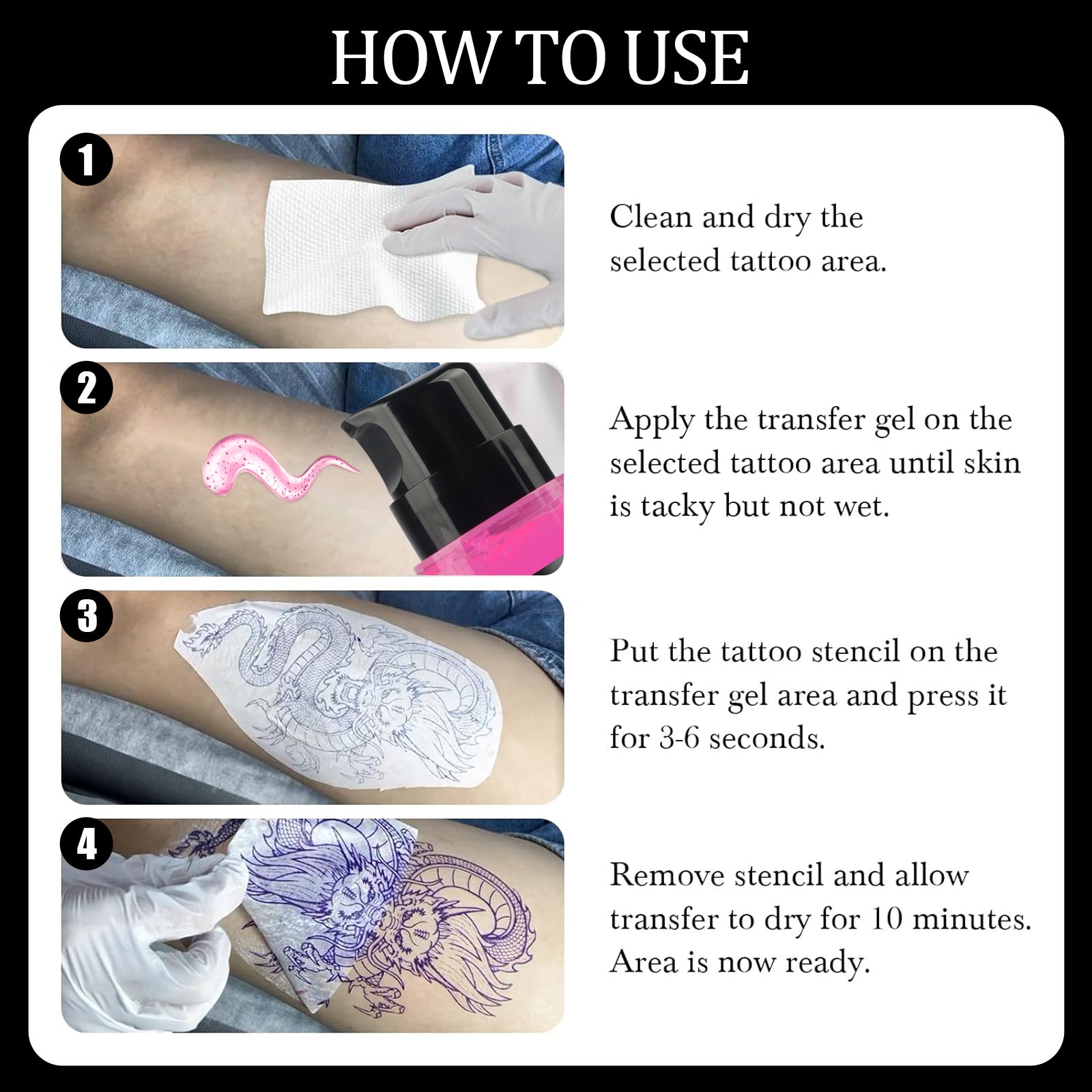 HOW TO USE

1

Clean and dry the selected tattoo area.

2

Apply the transfer gel on the selected tattoo area until skin is tacky but not wet.

3

Put the tattoo stencil on the transfer gel area and press it for 3-6 seconds.

4

Remove stencil and allow transfer to dry for 10 minutes. Area is now ready.